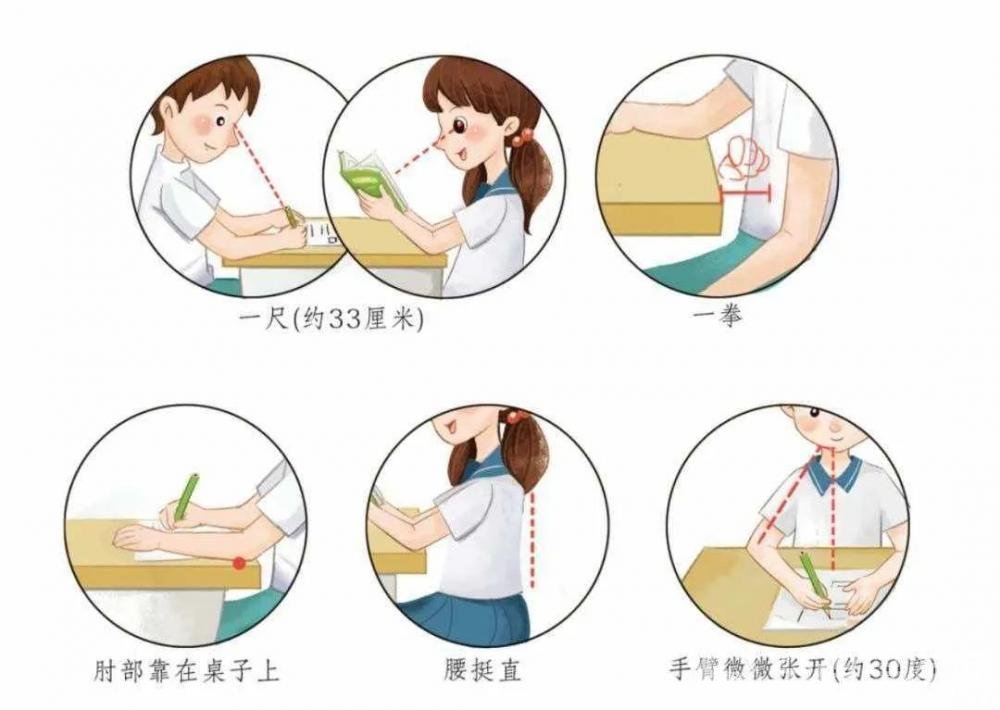 一尺(约33厘米)

一拳

肘部靠在桌子上

腰挺直

手臂微微张开(约30度)